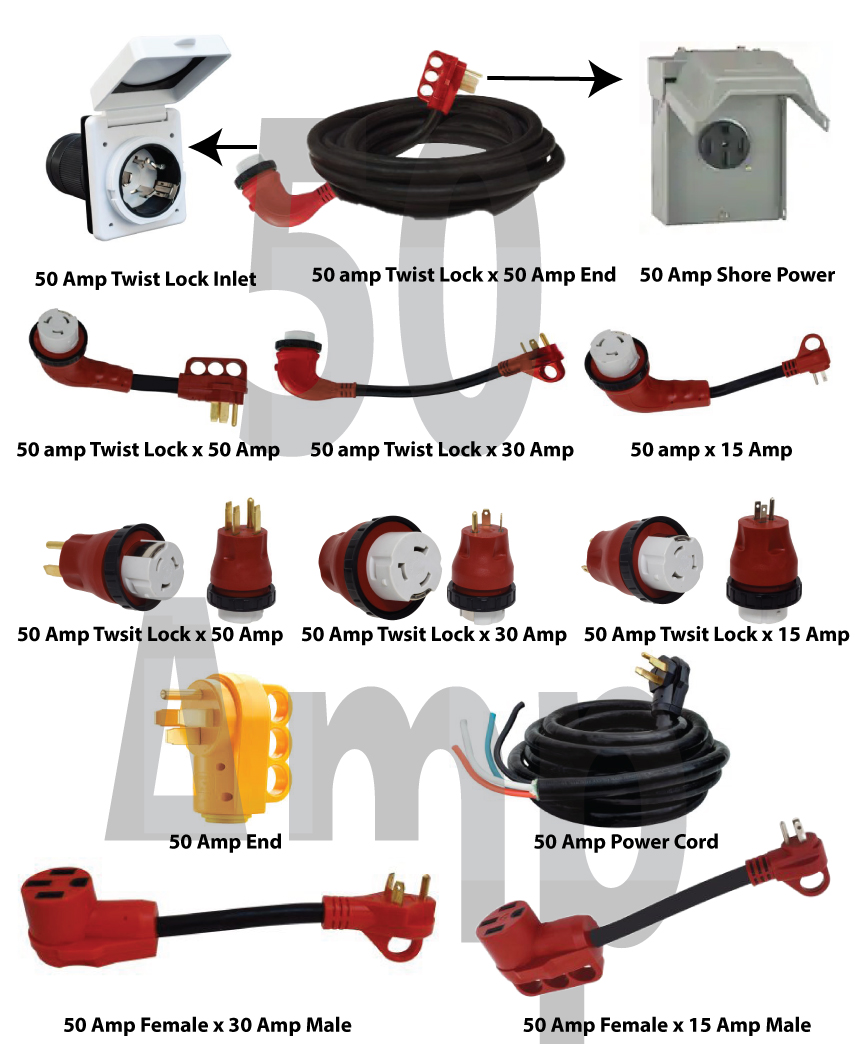 50

Amp

50 Amp Twist Lock Inlet

50 amp Twist Lock x 50 Amp End

50 Amp Shore Power

50 amp Twist Lock x 50 Amp

50 amp Twist Lock x 30 Amp

50 amp x 15 Amp

50 Amp Twsit Lock x 50 Amp

50 Amp Twsit Lock x 30 Amp

50 Amp Twsit Lock x 15 Amp

50 Amp End

50 Amp Power Cord

50 Amp Female x 30 Amp Male

50 Amp Female x 15 Amp Male